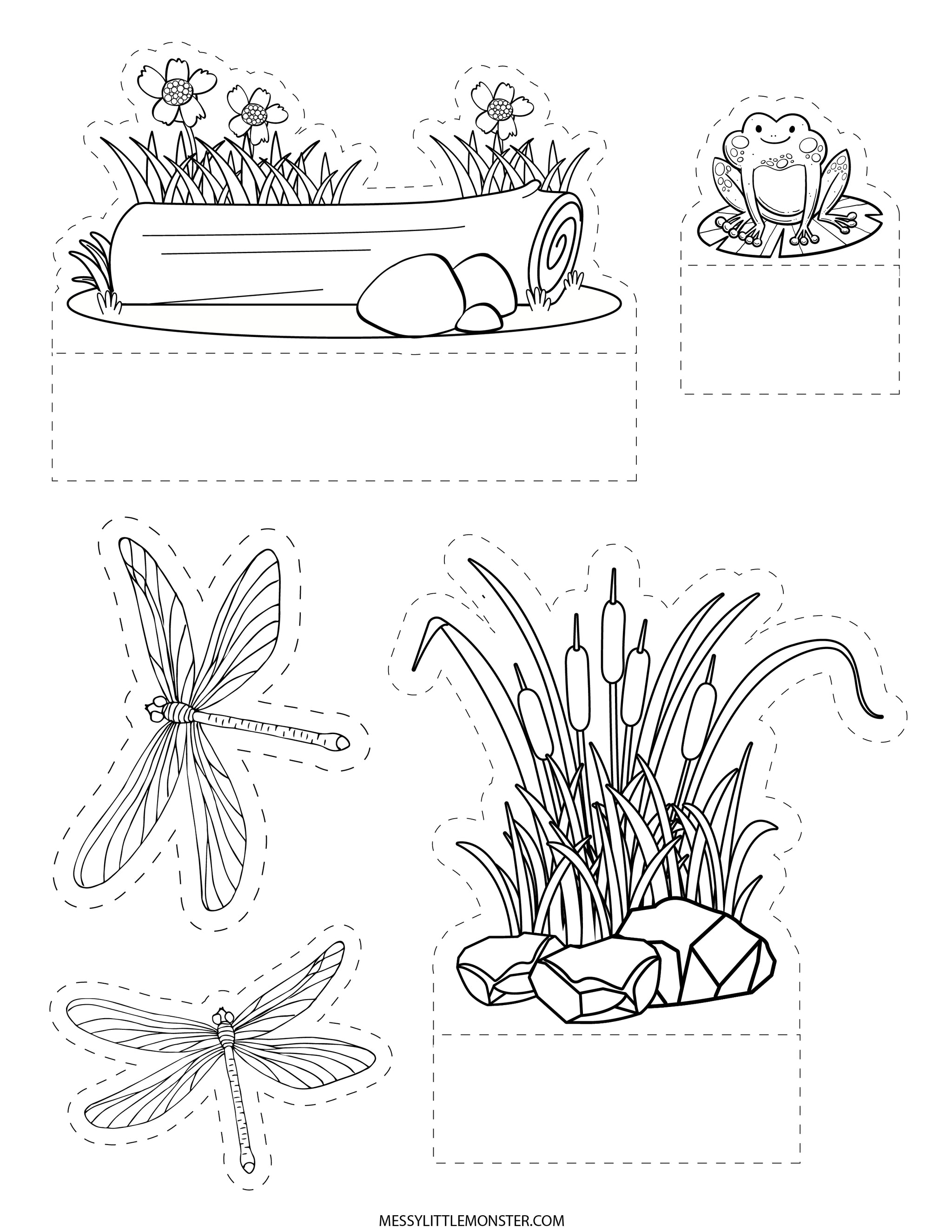 MESSYLITTLEMONSTER.COM