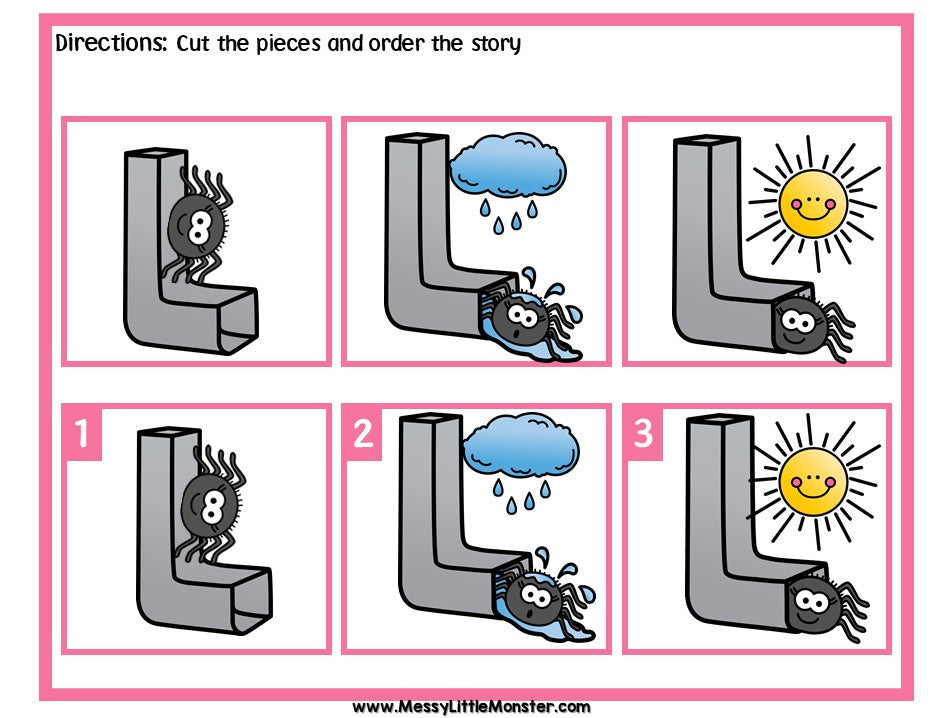 Directions: Cut the pieces and order the story

1

2

3

www.MessyLittleMonster.com