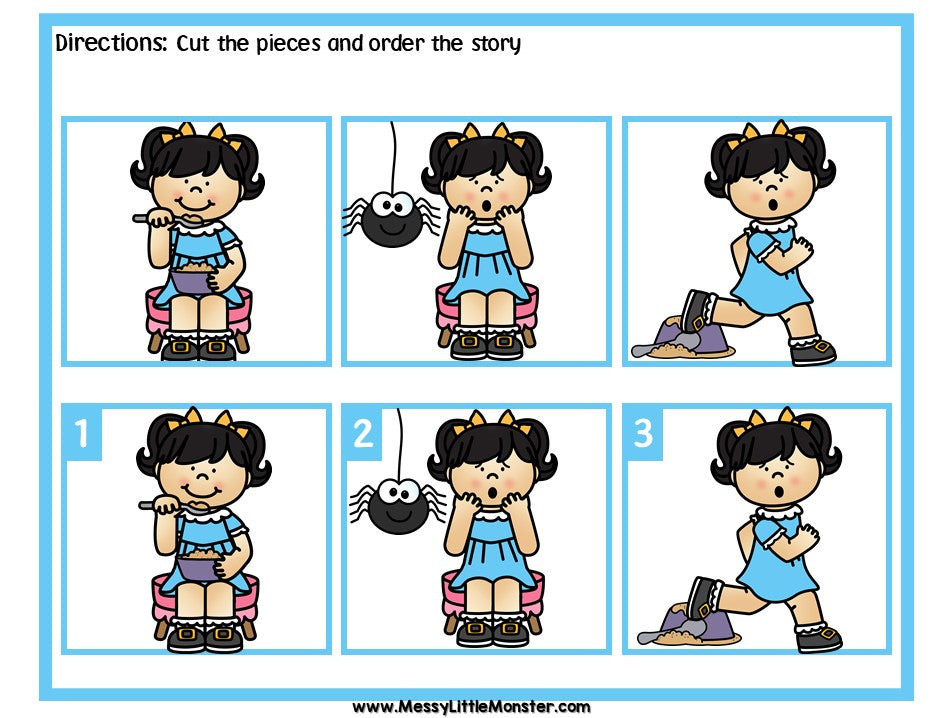 Directions: Cut the pieces and order the story

1

2

3

www.MessyLittleMonster.com