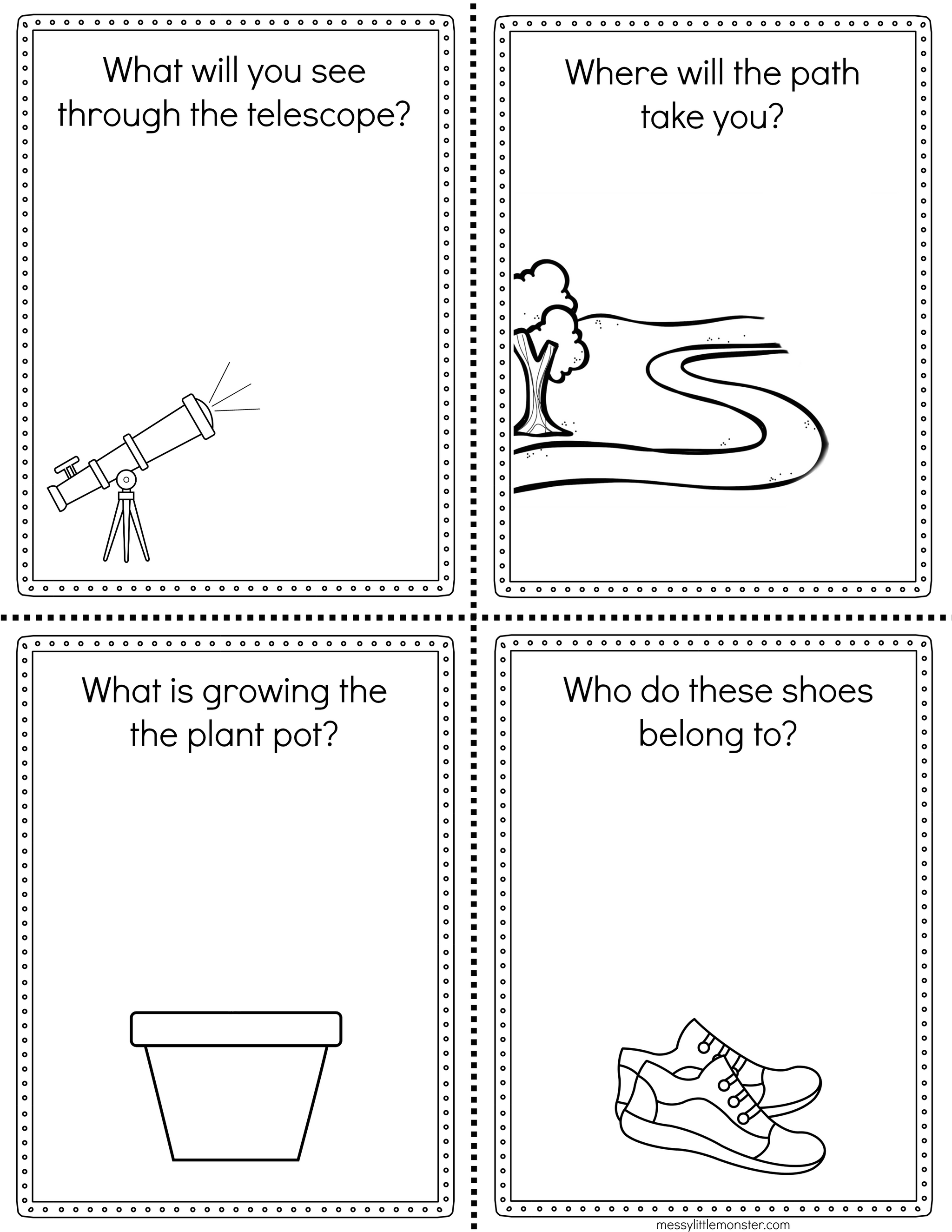 What will you see through the telescope?

Where will the path take you?

What is growing the the plant pot?

Who do these shoes belong to?

messylittlemonster.com